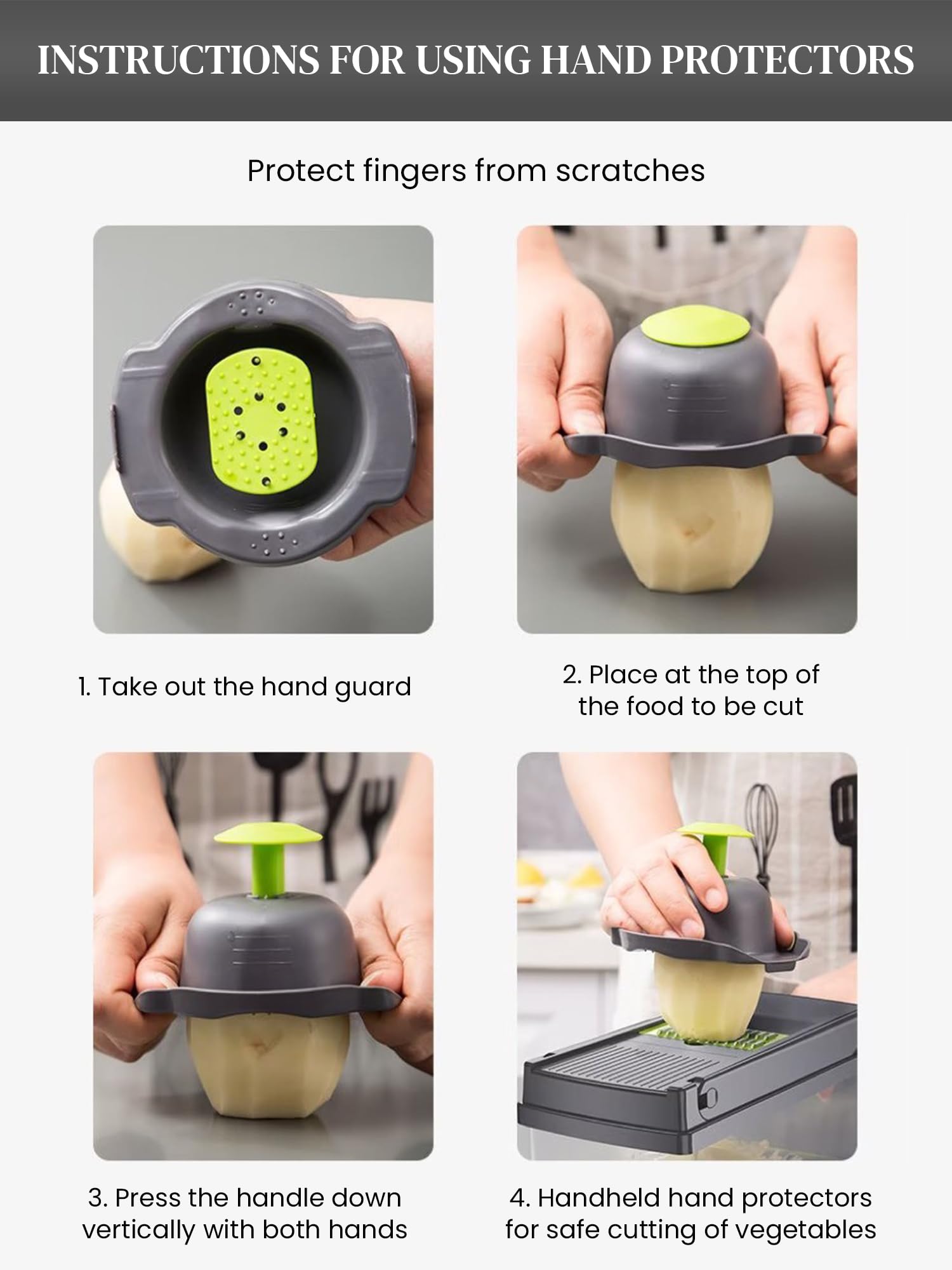 INSTRUCTIONS FOR USING HAND PROTECTORS

Protect fingers from scratches

1. Take out the hand guard

2. Place at the top of the food to be cut

3. Press the handle down vertically with both hands

4. Handheld hand protectors for safe cutting of vegetables